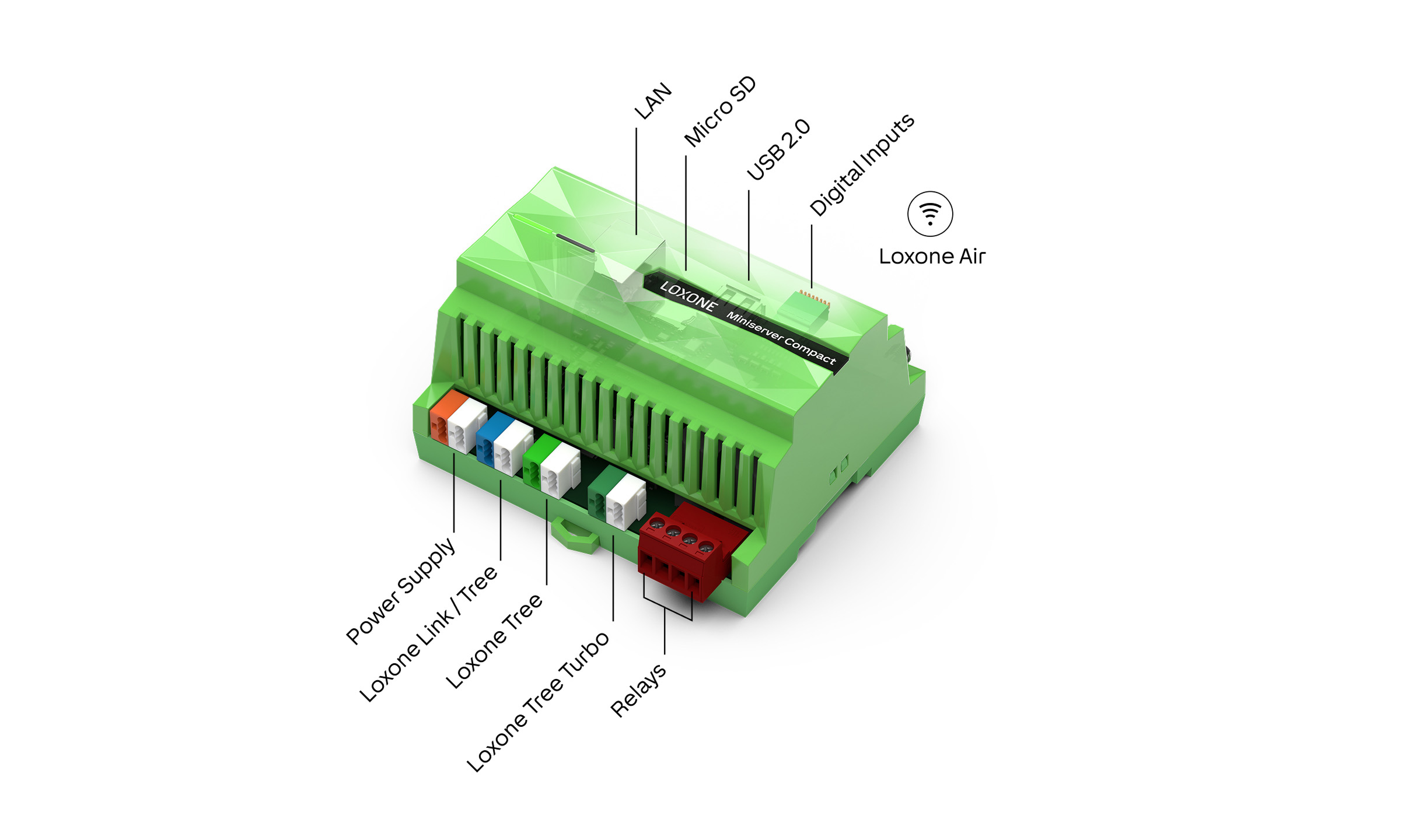 LAN
Micro SD
USB 2.0
Digital Inputs
Loxone Air
LOXONE Miniserver Compact
Power Supply
Loxone Link / Tree
Loxone Tree
Loxone Tree Turbo
Relays