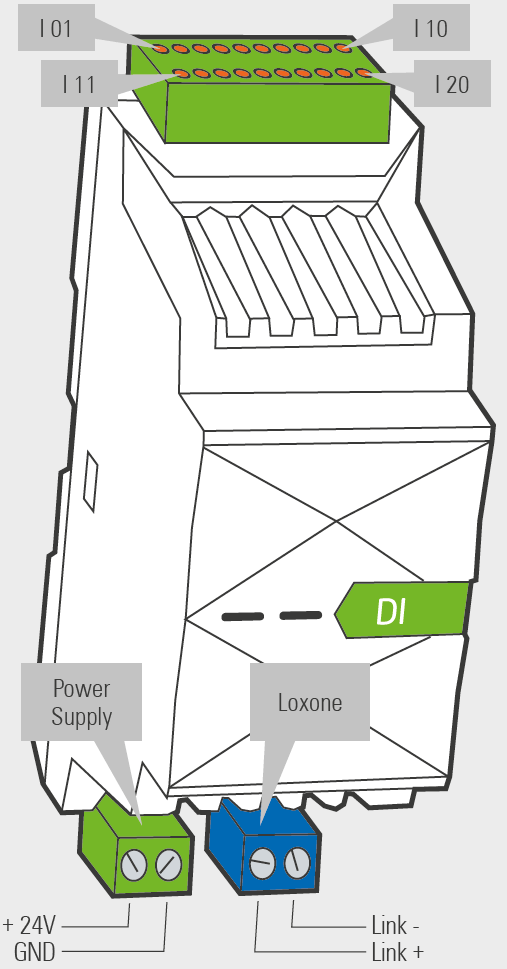 I 01
I 10
I 11
I 20
DI
Power Supply
Loxone
+ 24V
GND
Link -
Link +