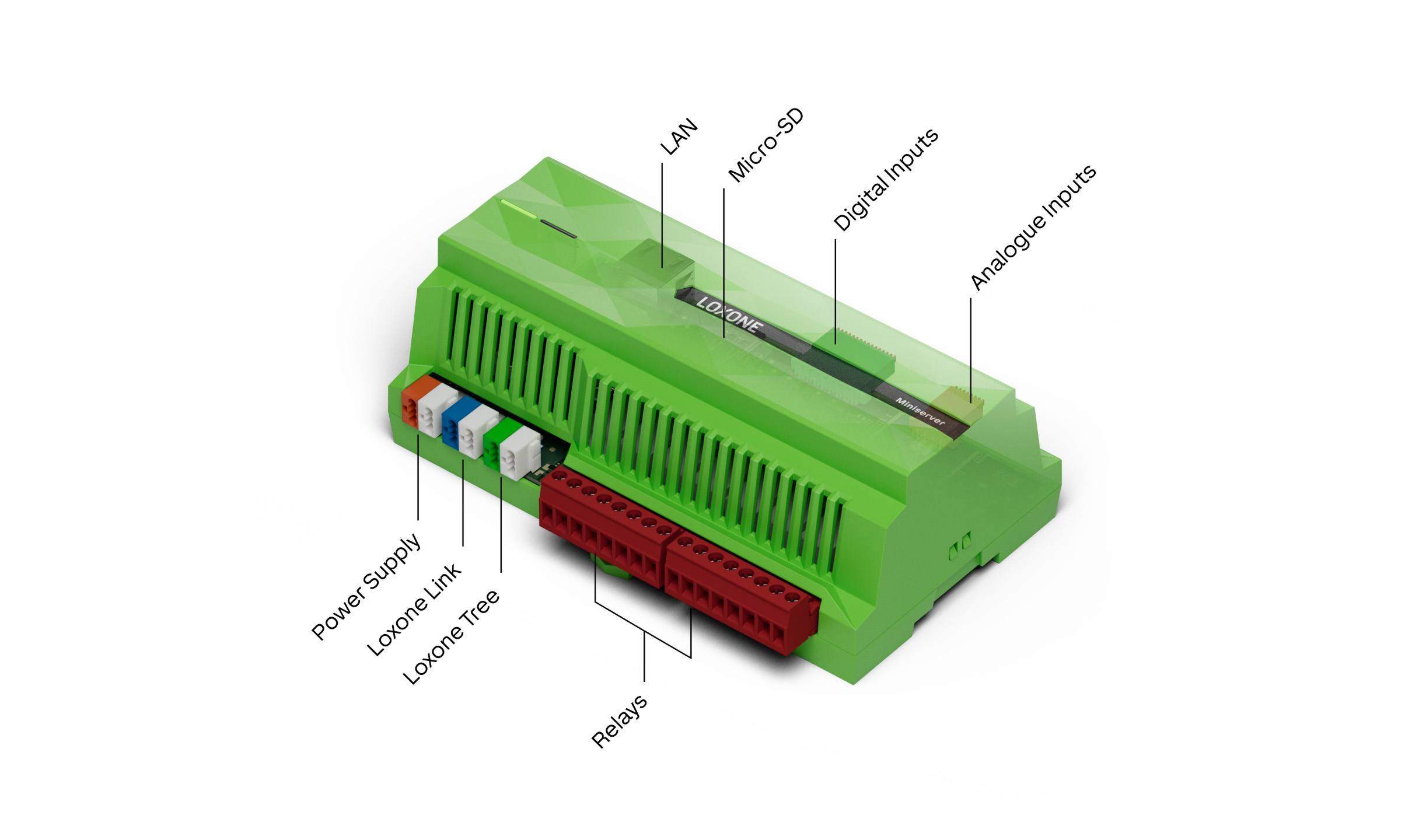 LAN

Micro-SD

Digital Inputs

Analogue Inputs

LOXONE

Miniserver

Power Supply

Loxone Link

Loxone Tree

Relays