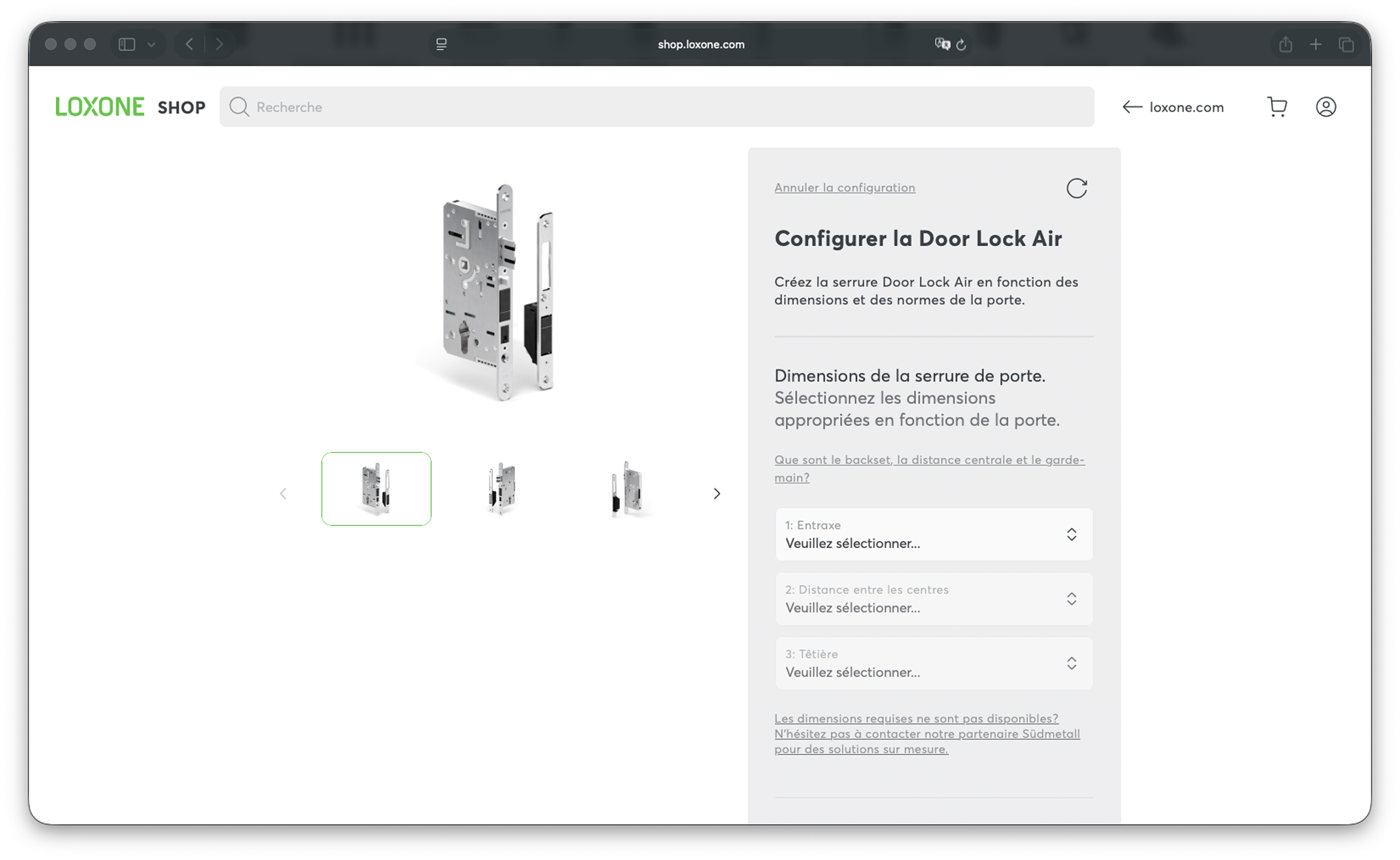 shop.loxone.com

LOXONE SHOP

Recherche

loxone.com

Annuler la configuration

Configurer la Door Lock Air

Créez la serrure Door Lock Air en fonction des dimensions et des normes de la porte.

Dimensions de la serrure de porte.
Sélectionnez les dimensions appropriées en fonction de la porte.

Que sont le backset, la distance centrale et le garde-main?

1: Entraxe
Veuillez sélectionner...

2: Distance entre les centres
Veuillez sélectionner...

3: Têtière
Veuillez sélectionner...

Les dimensions requises ne sont pas disponibles? N'hésitez pas à contacter notre partenaire Südmetall pour des solutions sur mesure.