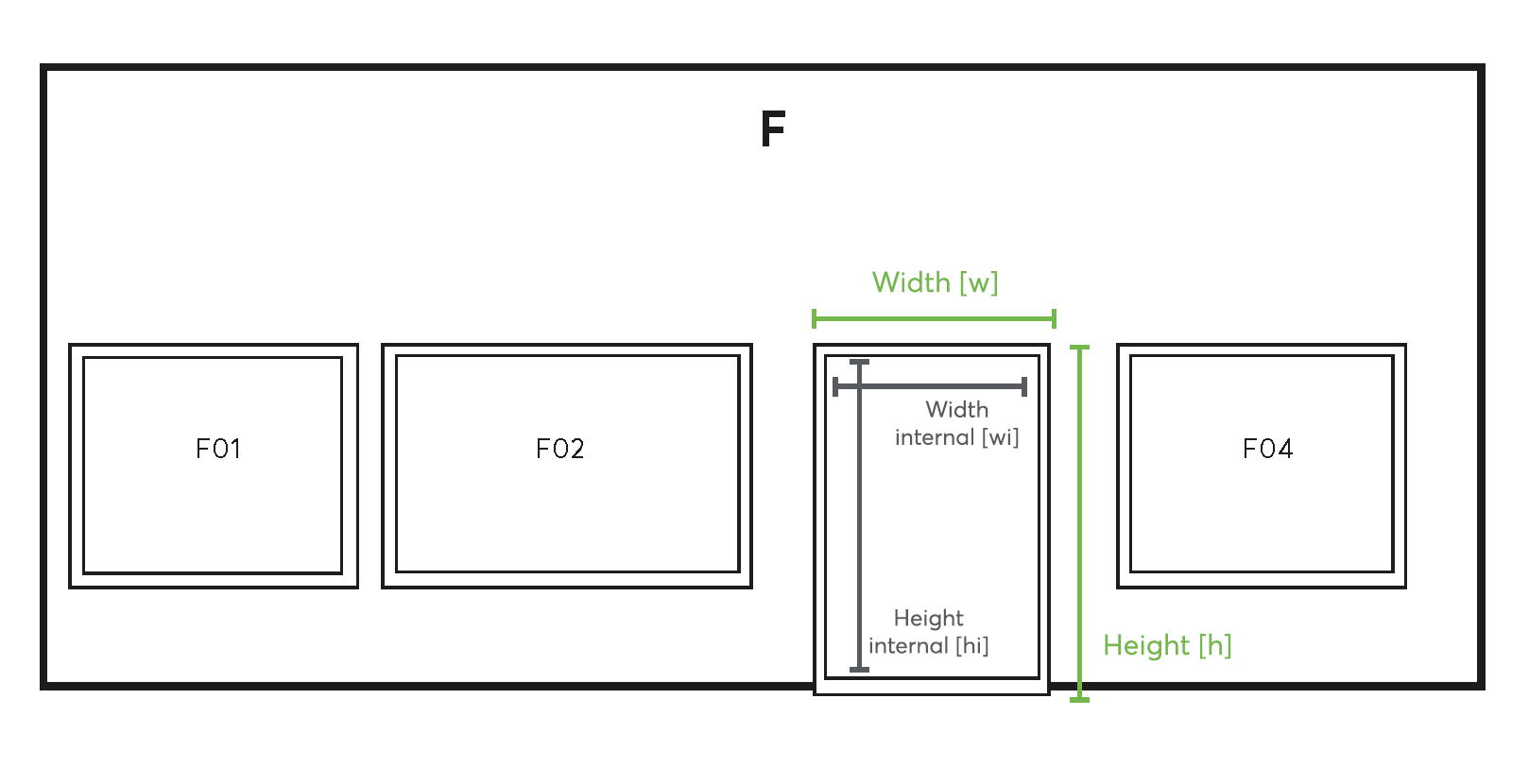 F

Width [w]

F01

F02

Width internal [wi]

Height internal [hi]

Height [h]

F04