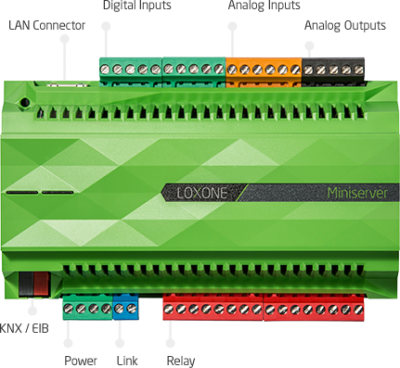 Digital Inputs

Analog Inputs

LAN Connector

Analog Outputs

LOXONE

Miniserver

KNX / EIB

Power

Link

Relay